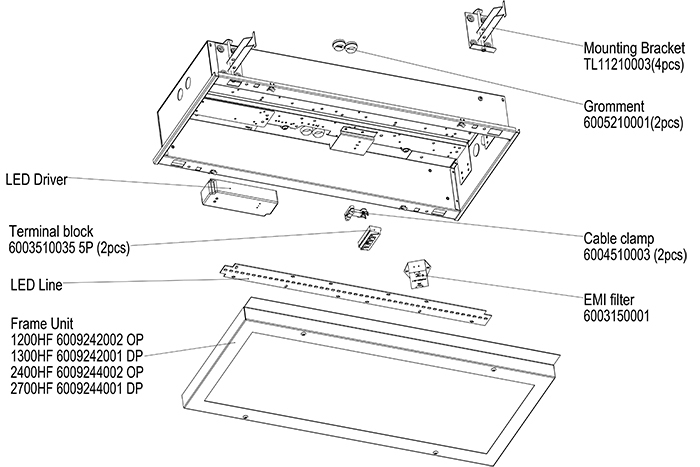 Mounting Bracket
TL11210003(4pcs)

Gromment
6005210001(2pcs)

LED Driver

Terminal block
6003510035 5P (2pcs)

Cable clamp
6004510003 (2pcs)

LED Line

EMI filter
6003150001

Frame Unit
1200HF 6009242002 OP
1300HF 6009242001 DP
2400HF 6009244002 OP
2700HF 6009244001 DP