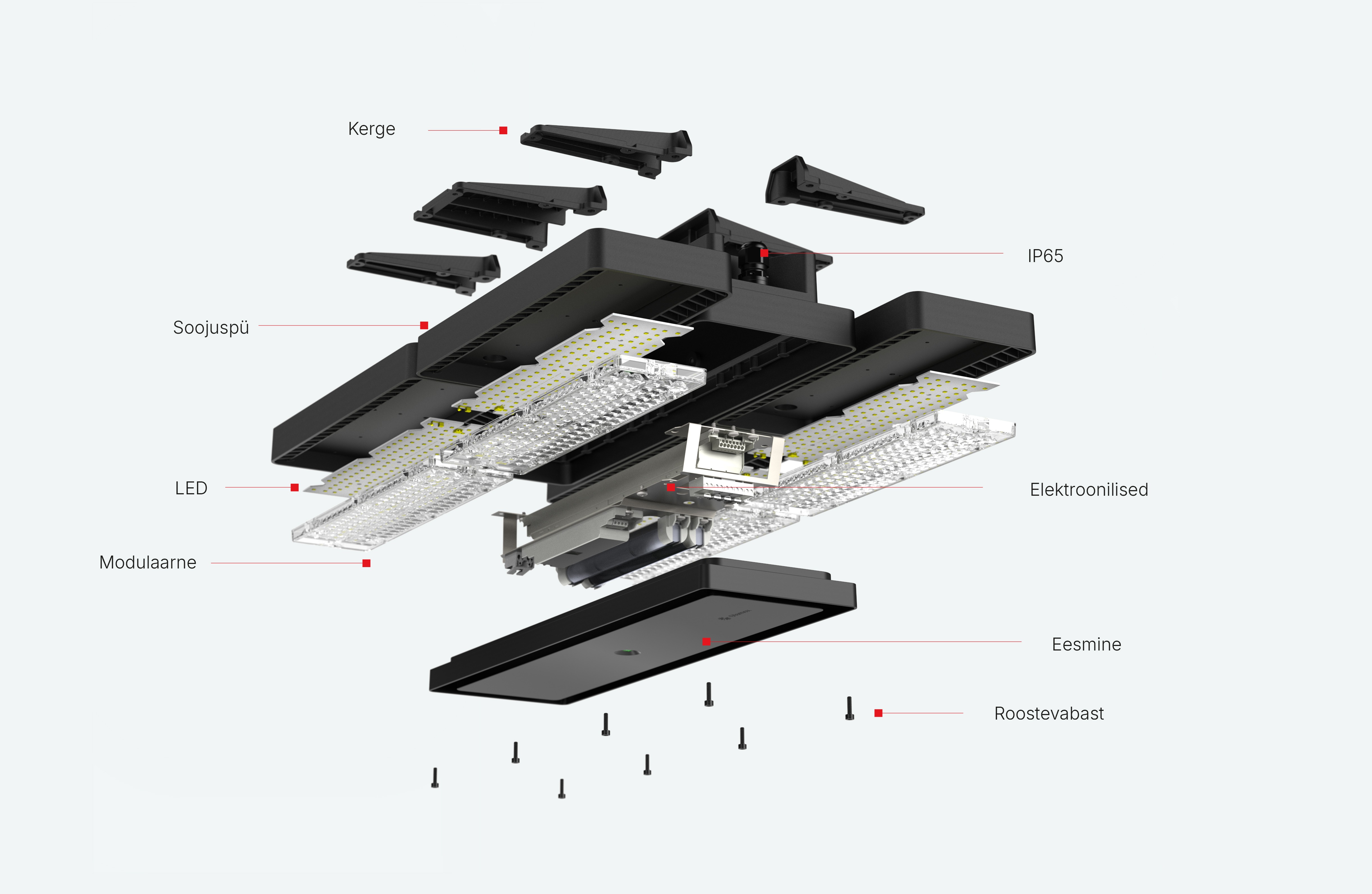 Kerge

IP65

Soojuspü

LED

Elektroonilised

Modulaarne

Eesmine

Roostevabast