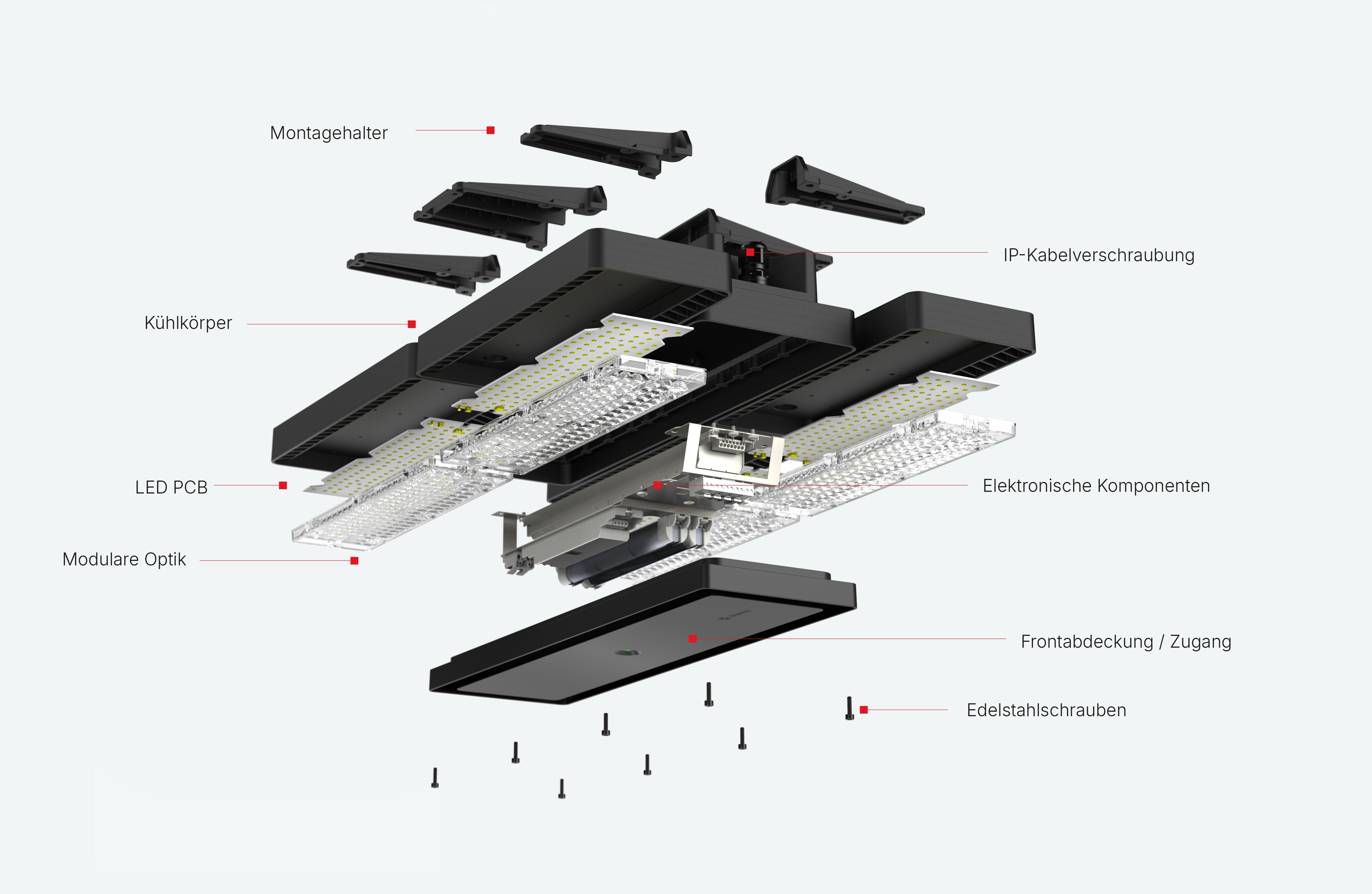 Montagehalter

IP-Kabelverschraubung

Kühlkörper

LED PCB

Elektronische Komponenten

Modulare Optik

Frontabdeckung / Zugang

Edelstahlschrauben