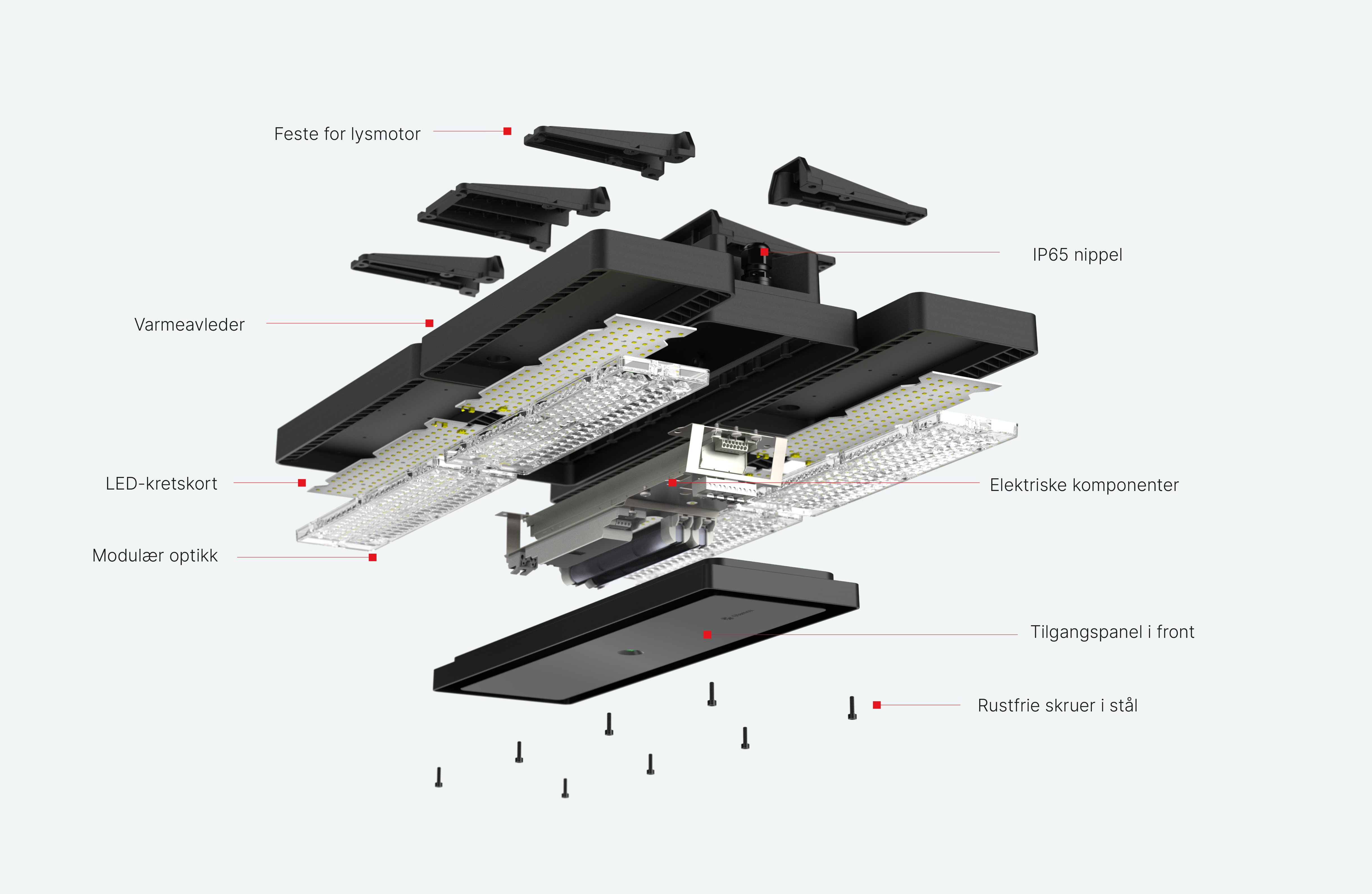 Feste for lysmotor

IP65 nippel

Varmeavleder

LED-kretskort

Elektriske komponenter

Modulær optikk

Tilgangspanel i front

Rustfrie skruer i stål