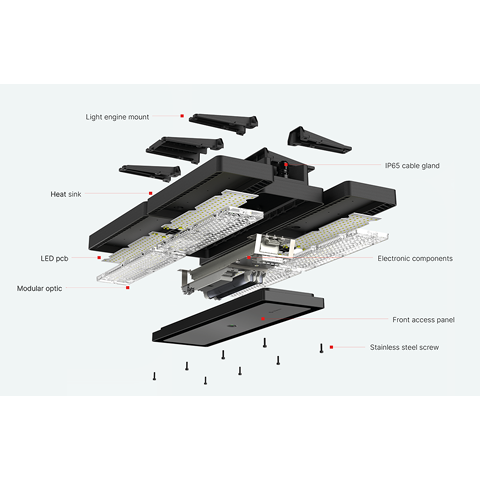 Light engine mount

IP65 cable gland

Heat sink

LED pcb

Electronic components

Modular optic

Front access panel

Stainless steel screw