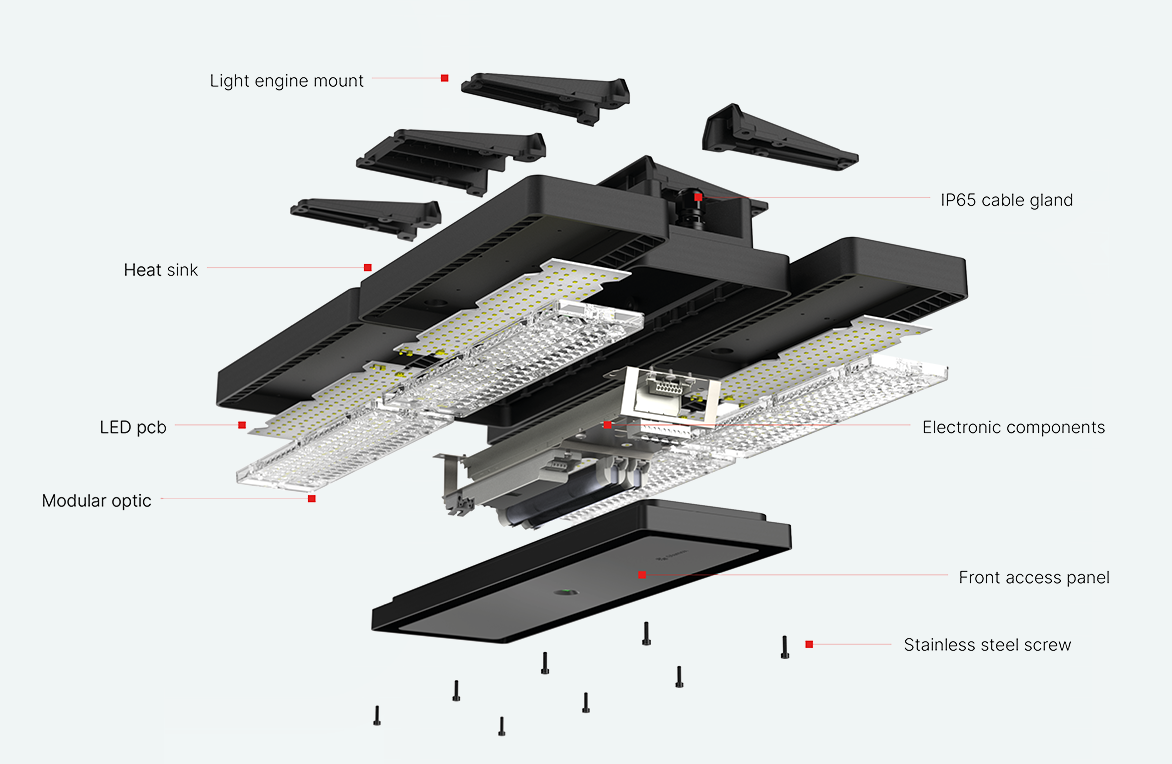 Light engine mount

IP65 cable gland

Heat sink

LED pcb

Electronic components

Modular optic

Front access panel

Stainless steel screw