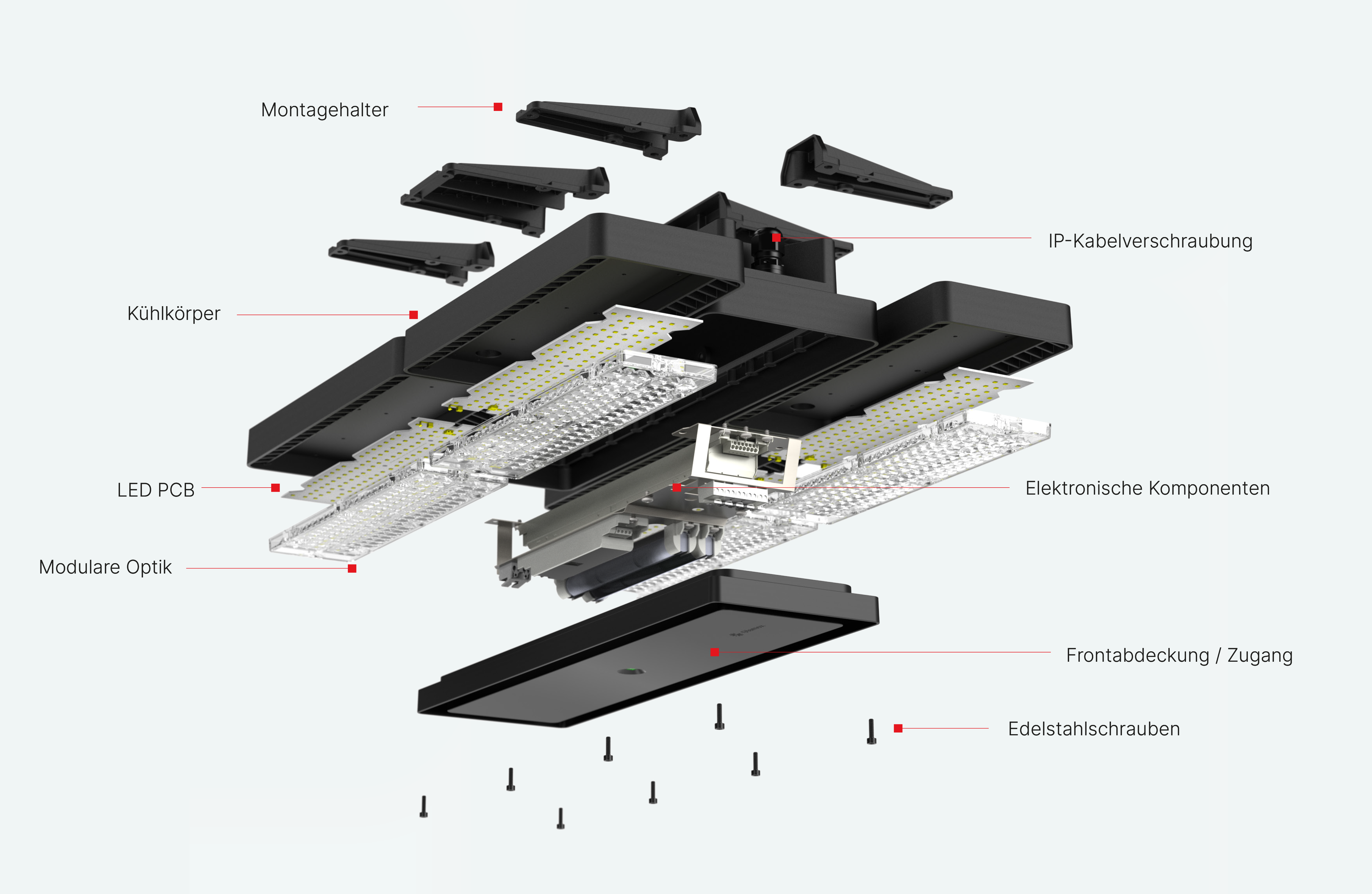 Montagehalter

IP-Kabelverschraubung

Kühlkörper

LED PCB

Elektronische Komponenten

Modulare Optik

Frontabdeckung / Zugang

Edelstahlschrauben