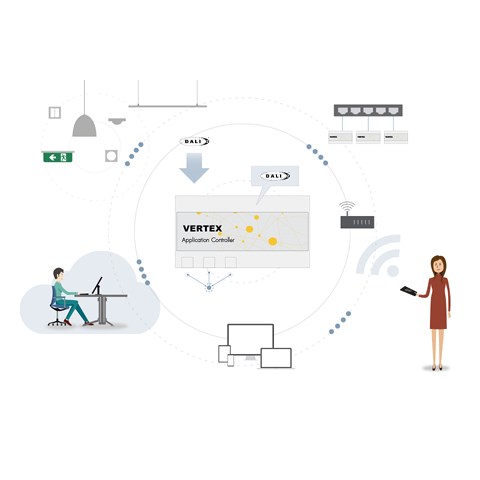 DALI

DALI

VERTEX
Application Controller