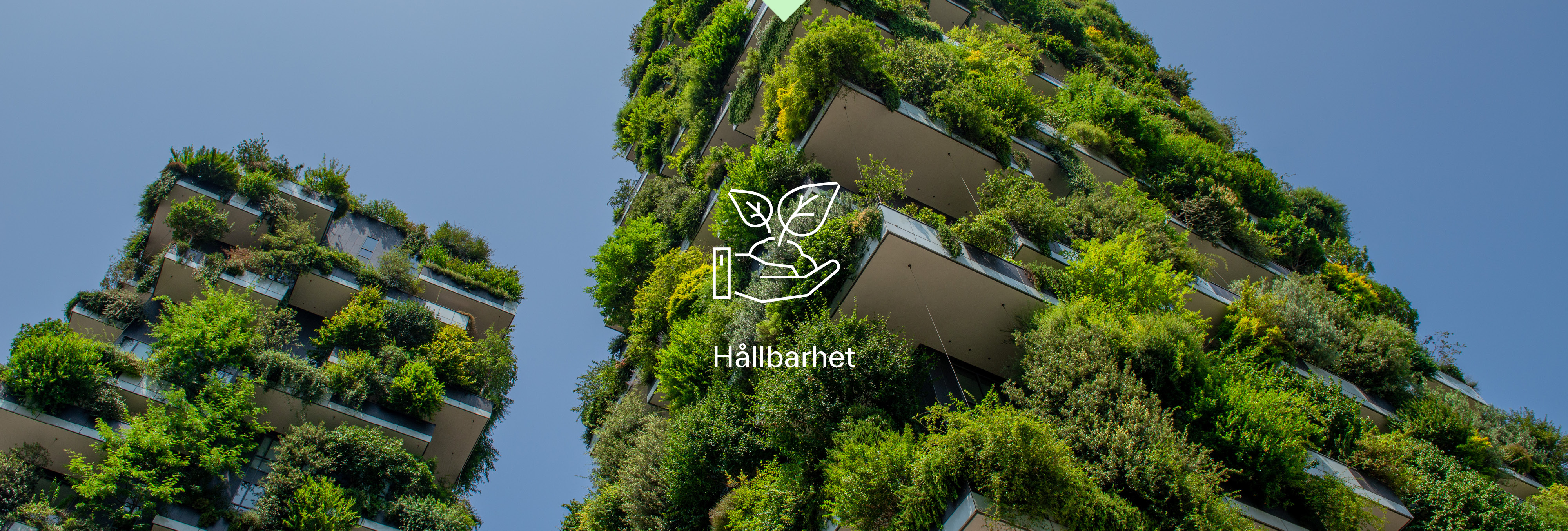 Hållbarhet