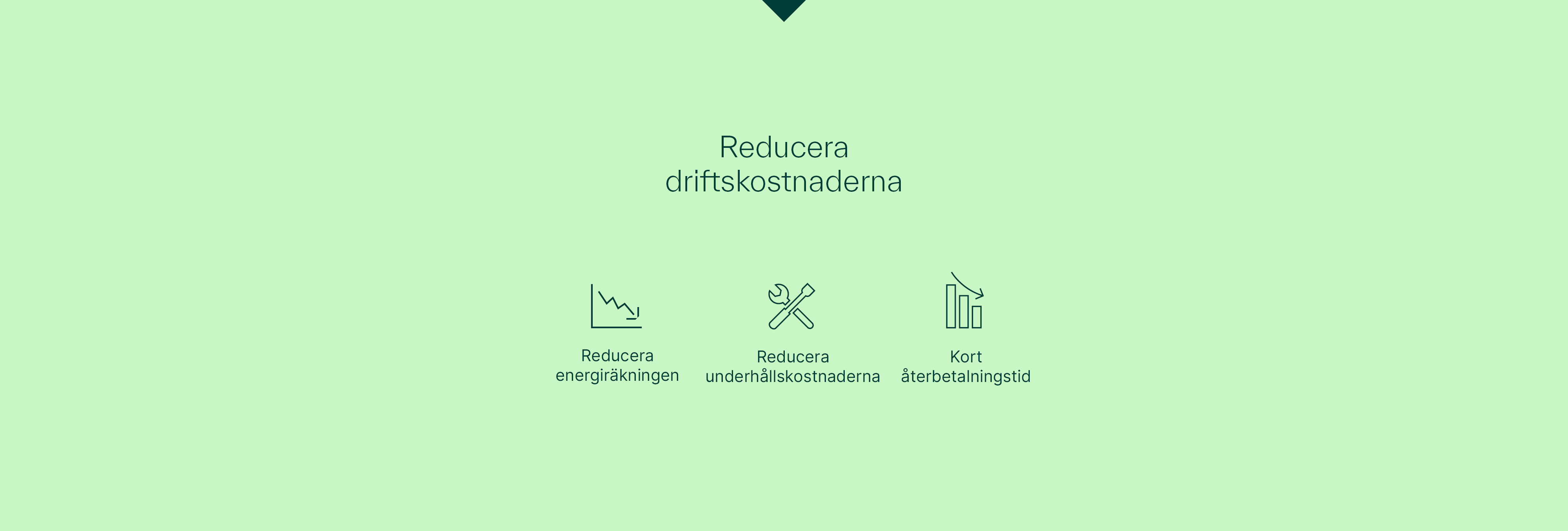 Reducera driftskostnaderna

Reducera energiräkningen

Reducera underhållskostnaderna

Kort återbetalningstid