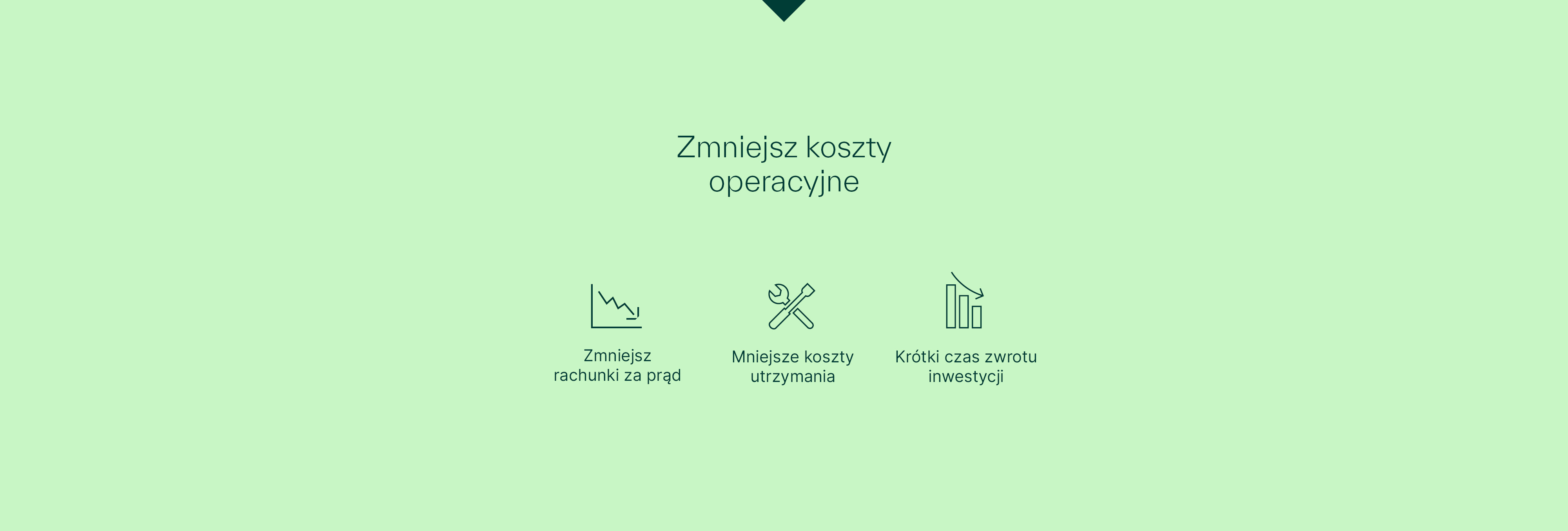 Zmniejsz koszty operacyjne

Zmniejsz rachunki za prąd

Mniejsze koszty utrzymania

Krótki czas zwrotu inwestycji