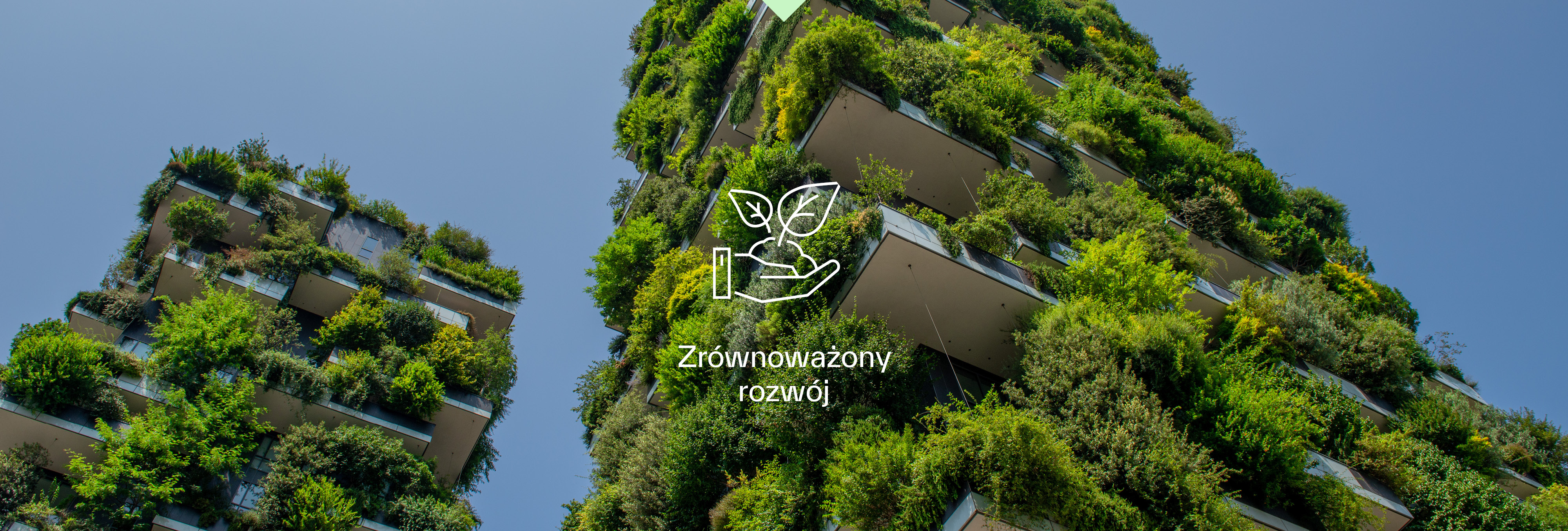 Zrównoważony rozwój