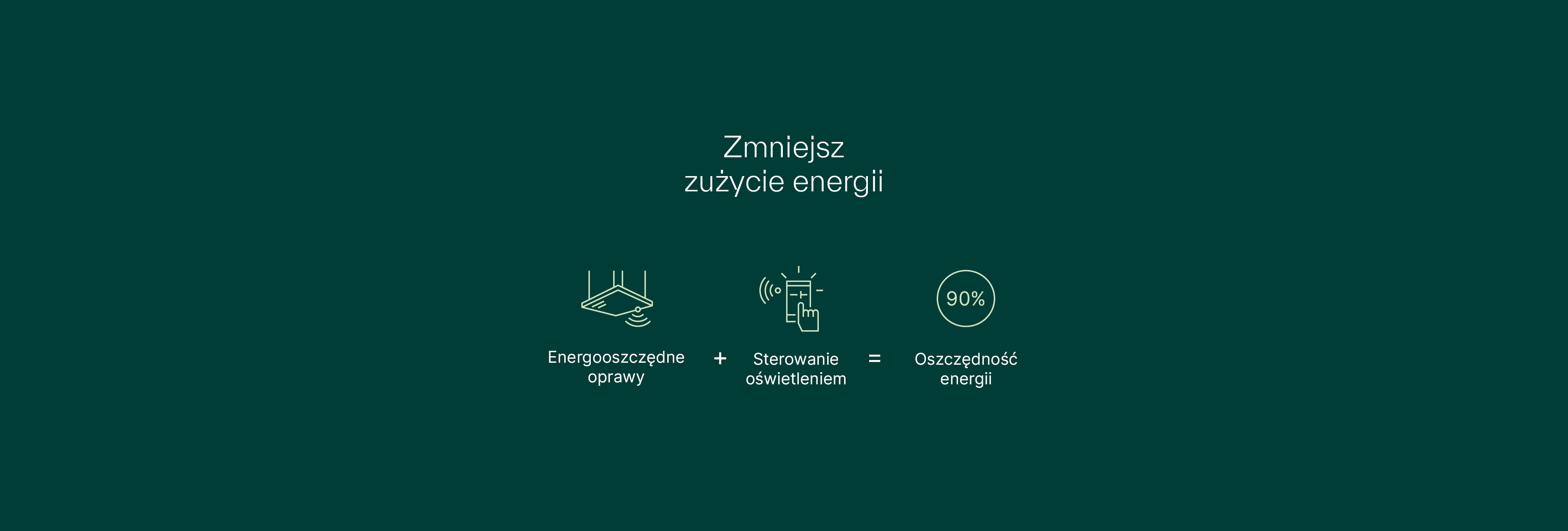 Zmniejsz
zużycie energii

Energooszczędne oprawy + Sterowanie oświetleniem = 90% Oszczędność energii