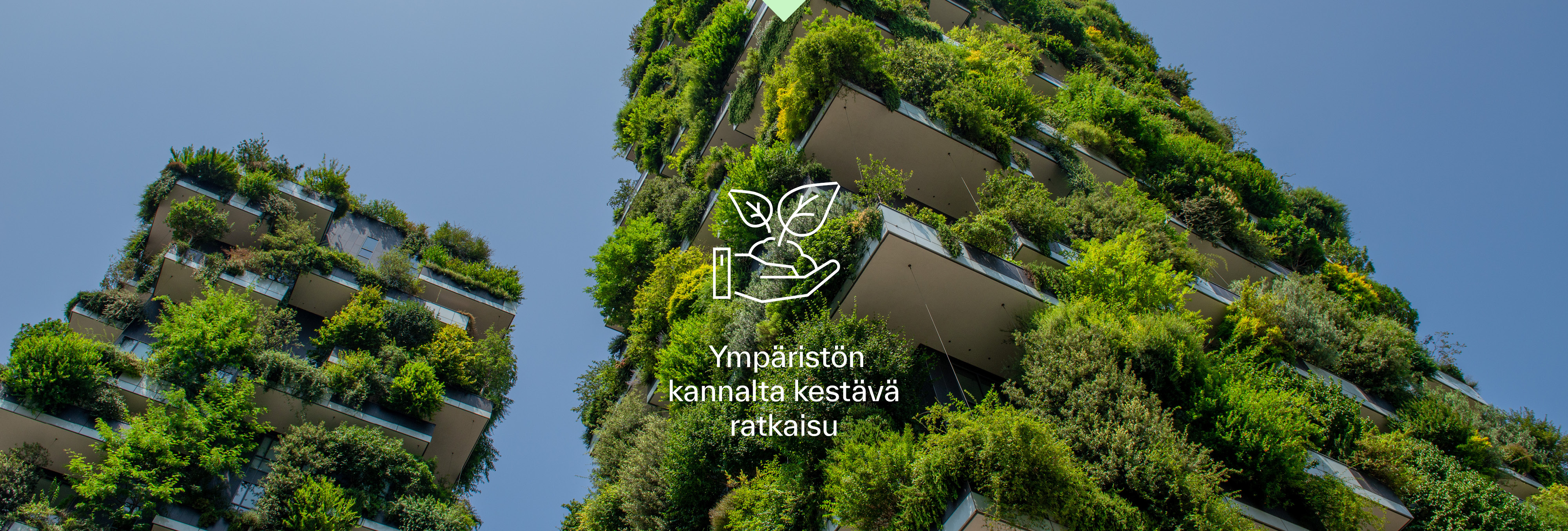 Ympäristön kannalta kestävä ratkaisu