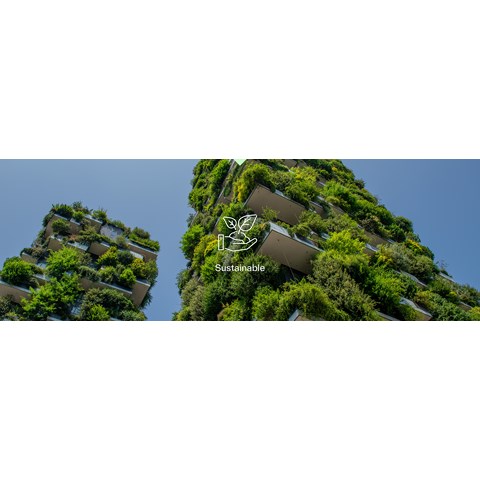 Sustainable