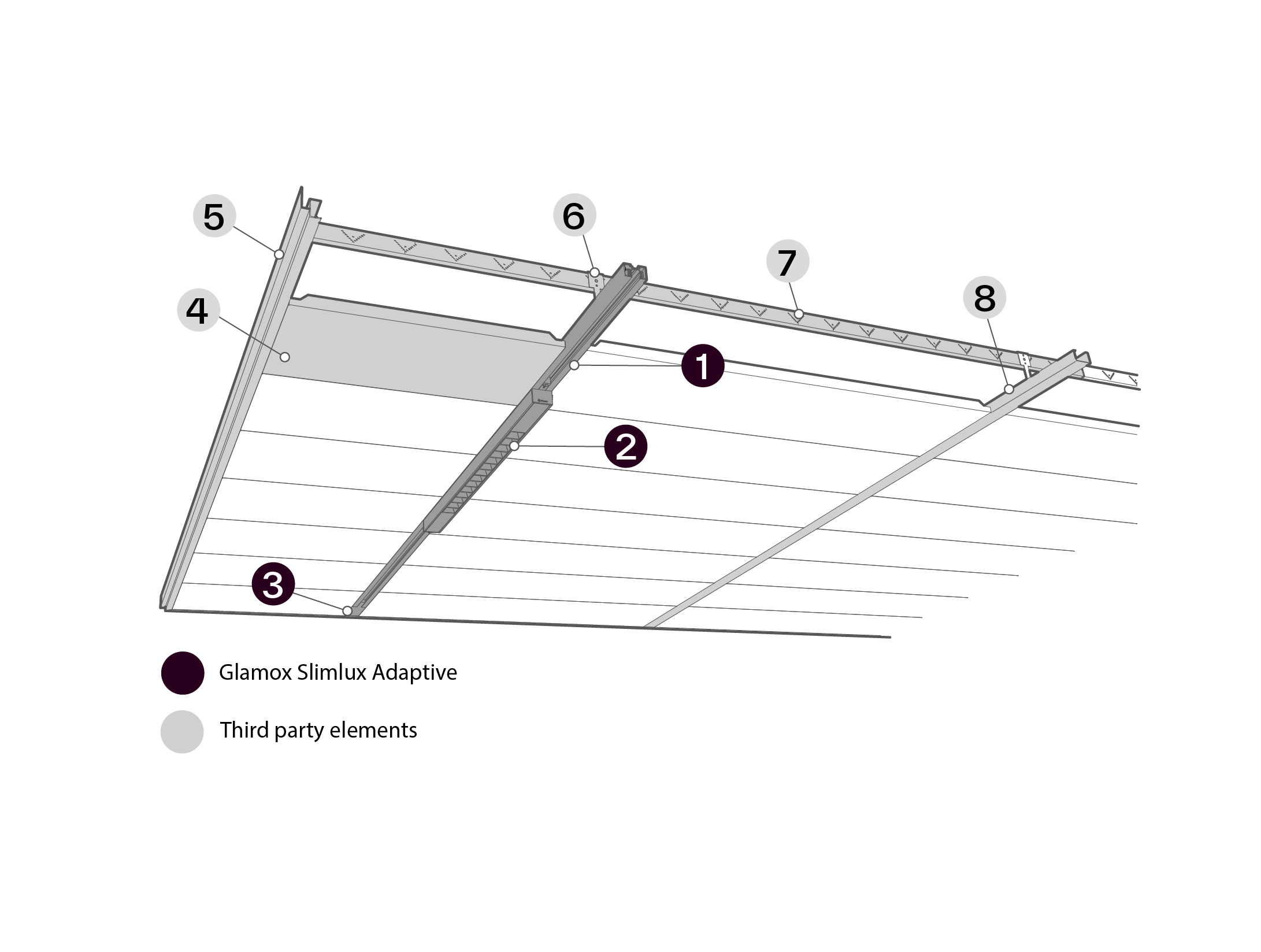 5
6
7
8
4
1
2
3

Glamox Slimlux Adaptive

Third party elements